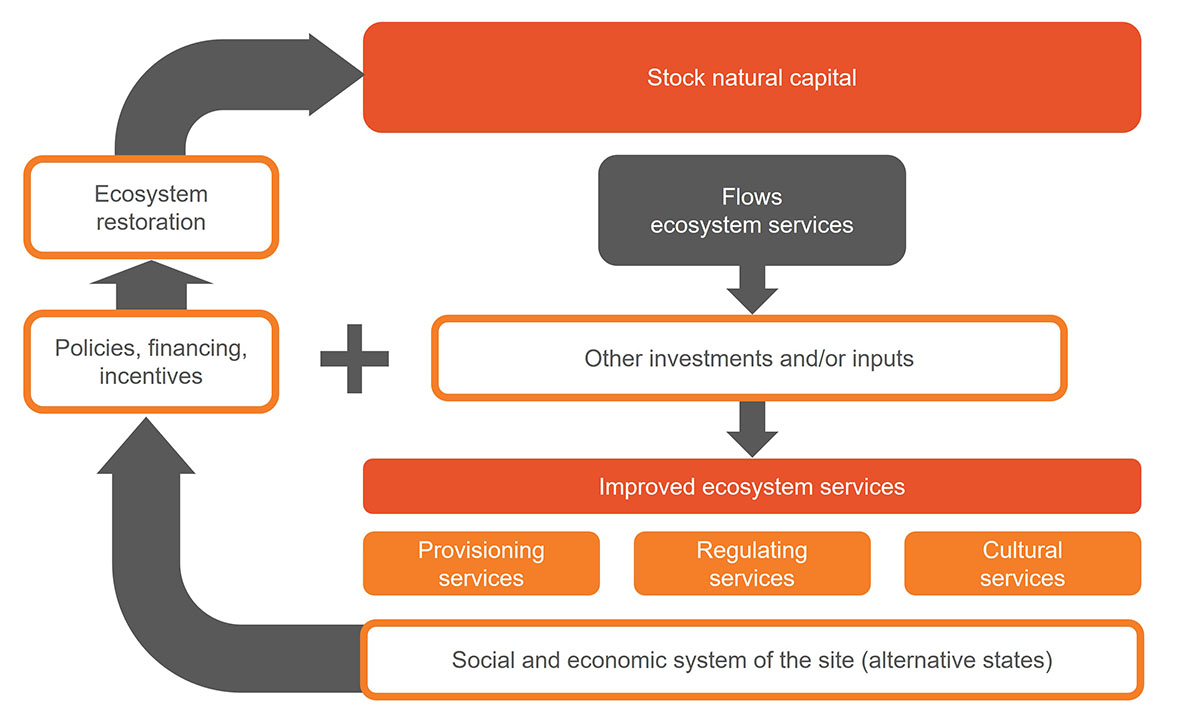 Stock natural capital

Ecosystem restoration

Flows ecosystem services

Policies, financing, incentives

+

Other investments and/or inputs

Improved ecosystem services

Provisioning services

Regulating services

Cultural services

Social and economic system of the site (alternative states)