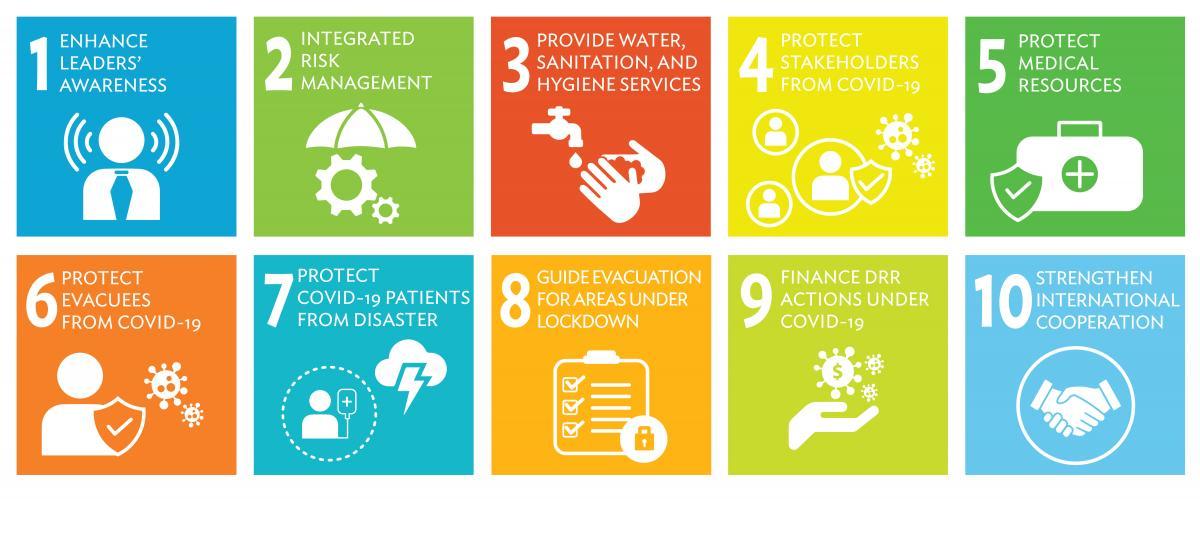 1 ENHANCE LEADERS' AWARENESS

2 INTEGRATED RISK MANAGEMENT

3 PROVIDE WATER, SANITATION, AND HYGIENE SERVICES

4 PROTECT STAKEHOLDERS FROM COVID-19

5 PROTECT MEDICAL RESOURCES

6 PROTECT EVACUEES FROM COVID-19

7 PROTECT COVID-19 PATIENTS FROM DISASTER

8 GUIDE EVACUATION FOR AREAS UNDER LOCKDOWN

9 FINANCE DRR ACTIONS UNDER COVID-19

10 STRENGTHEN INTERNATIONAL COOPERATION