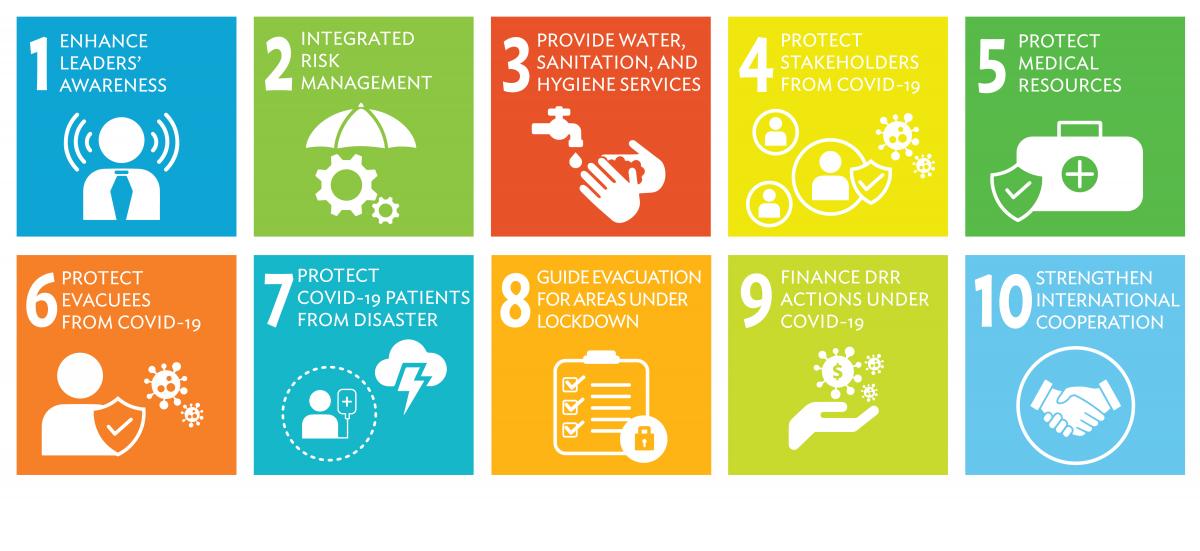 1 ENHANCE LEADERS' AWARENESS

2 INTEGRATED RISK MANAGEMENT

3 PROVIDE WATER, SANITATION, AND HYGIENE SERVICES

4 PROTECT STAKEHOLDERS FROM COVID-19

5 PROTECT MEDICAL RESOURCES

6 PROTECT EVACUEES FROM COVID-19

7 PROTECT COVID-19 PATIENTS FROM DISASTER

8 GUIDE EVACUATION FOR AREAS UNDER LOCKDOWN

9 FINANCE DRR ACTIONS UNDER COVID-19

10 STRENGTHEN INTERNATIONAL COOPERATION